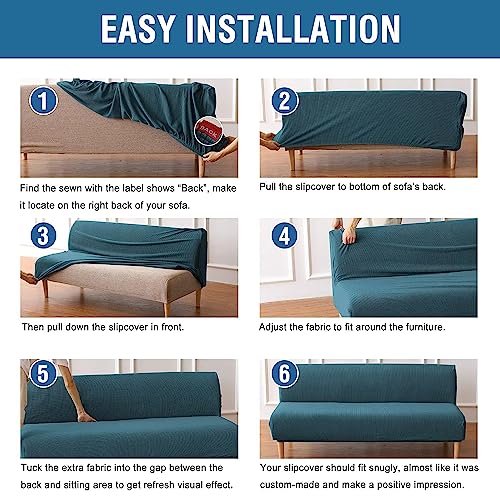 EASY INSTALLATION

1

BACK

Find the sewn with the label shows "Back", make it locate on the right back of your sofa.

2

Pull the slipcover to bottom of sofa's back.

3

Then pull down the slipcover in front.

4

Adjust the fabric to fit around the furniture.

5

Tuck the extra fabric into the gap between the back and sitting area to get refresh visual effect.

6

Your slipcover should fit snugly, almost like it was custom-made and make a positive impression.