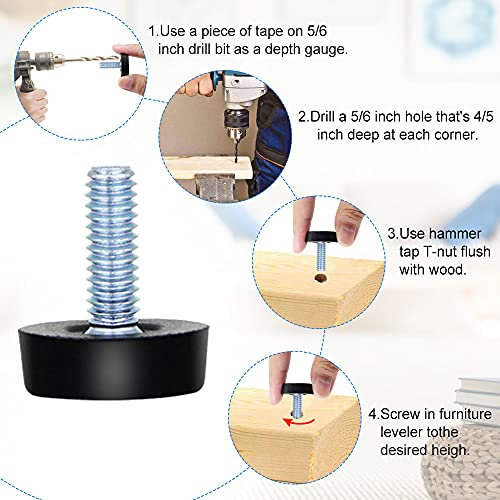 1.Use a piece of tape on 5/6 inch drill bit as a depth gauge.

2.Drill a 5/6 inch hole that's 4/5 inch deep at each corner.

3.Use hammer tap T-nut flush with wood.

4.Screw in furniture leveler tothe desired heigh.