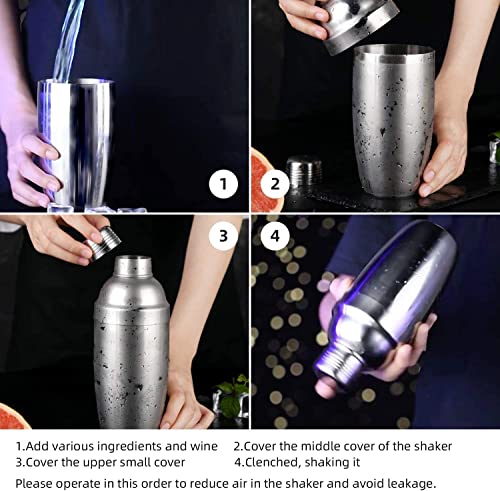 1

2

3

4

1.Add various ingredients and wine
2.Cover the middle cover of the shaker
3.Cover the upper small cover
4.Clenched, shaking it

Please operate in this order to reduce air in the shaker and avoid leakage.