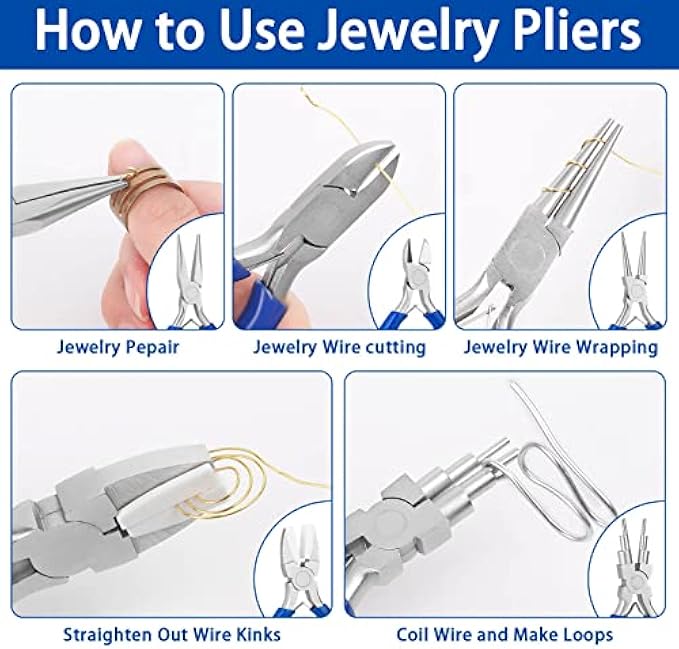 How to Use Jewelry Pliers

Jewelry Pepair

Jewelry Wire cutting

Jewelry Wire Wrapping

Straighten Out Wire Kinks

Coil Wire and Make Loops