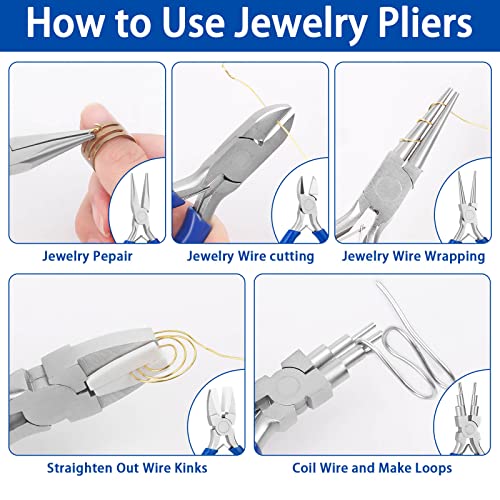 How to Use Jewelry Pliers

Jewelry Pepair

Jewelry Wire cutting

Jewelry Wire Wrapping

Straighten Out Wire Kinks

Coil Wire and Make Loops