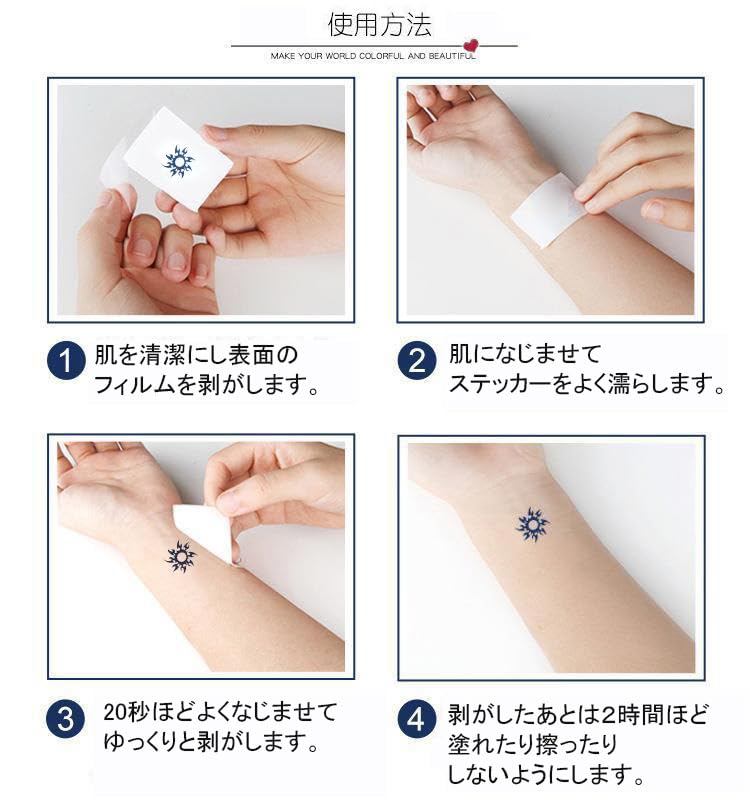 使用方法

MAKE YOUR WORLD COLORFUL AND BEAUTIFUL

1 肌を清潔にし表面のフィルムを剥がします。

2 肌になじませてステッカーをよく濡らします。

3 20秒ほどよくなじませてゆっくりと剥がします。

4 剥がしたあとは2時間ほど塗れたり擦ったりしないようにします。