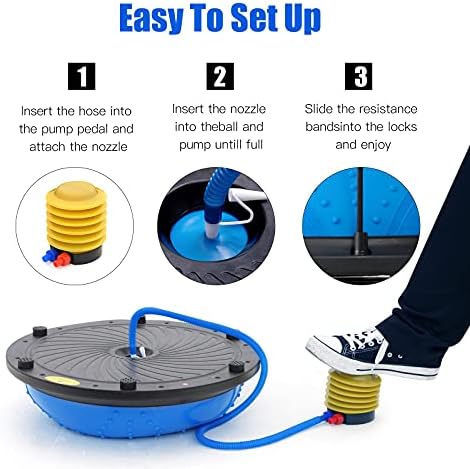 Easy To Set Up

1

Insert the hose into the pump pedal and attach the nozzle

2

Insert the nozzle into theball and pump untill full

3

Slide the resistance bandsinto the locks and enjoy