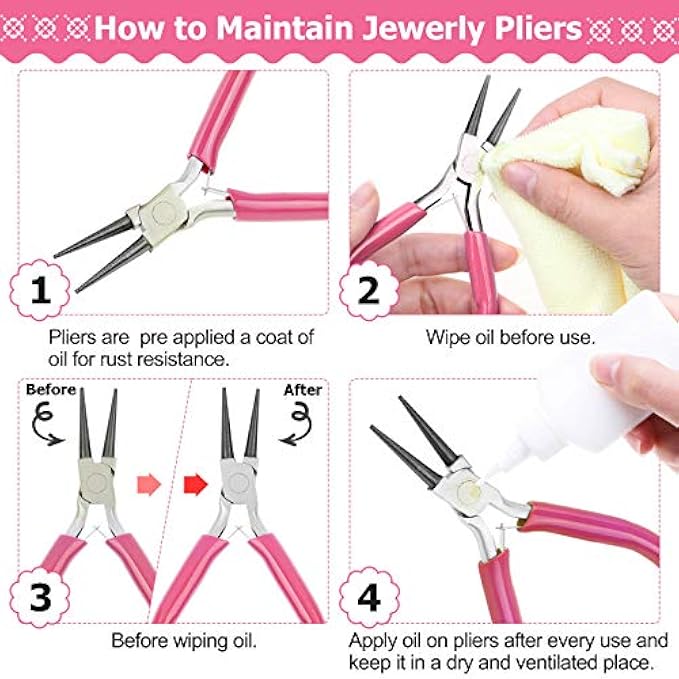 How to Maintain Jewerly Pliers

1

Pliers are pre applied a coat of oil for rust resistance.

2

Wipe oil before use.

Before

After

3

Before wiping oil.

4

Apply oil on pliers after every use and keep it in a dry and ventilated place.