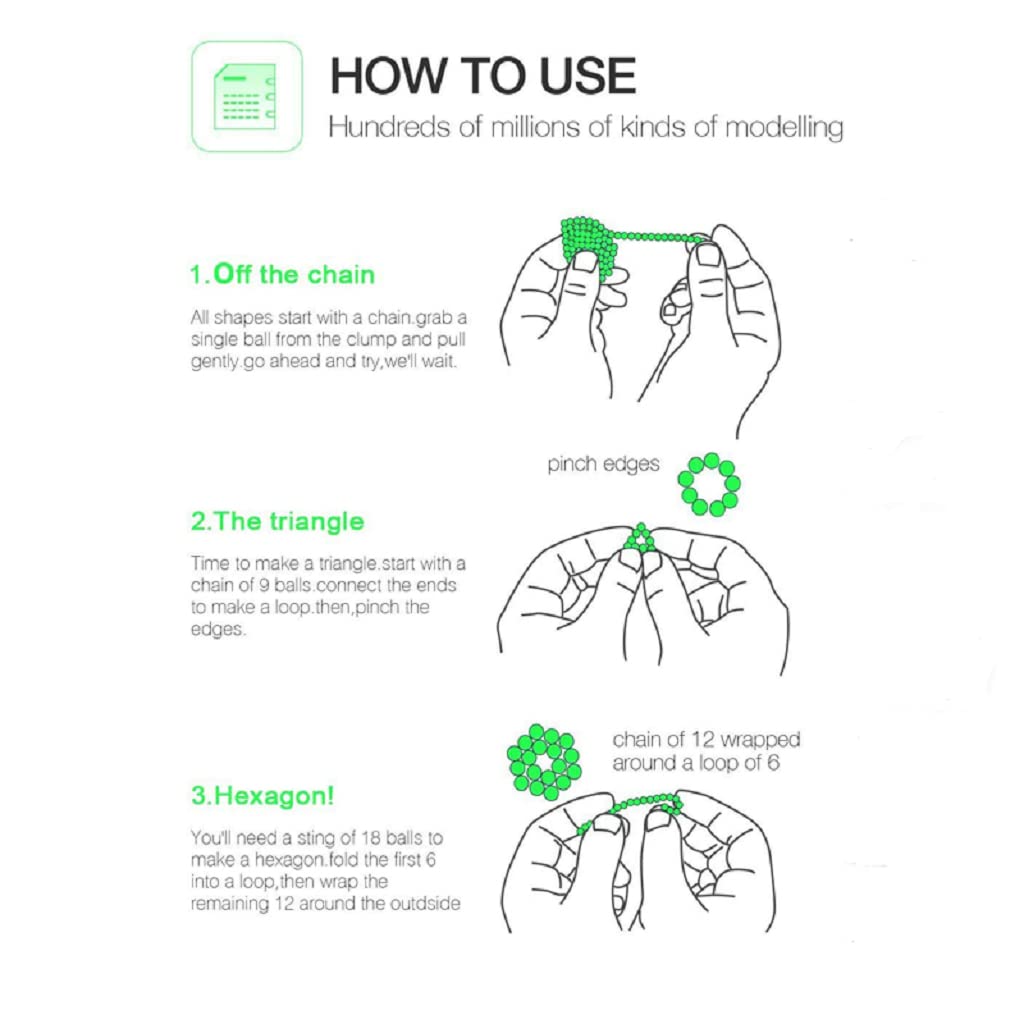 HOW TO USE
Hundreds of millions of kinds of modelling

1.Off the chain

All shapes start with a chain.grab a single ball from the clump and pull gently.go ahead and try,we'll wait.

pinch edges

2.The triangle

Time to make a triangle.start with a chain of 9 balls.connect the ends to make a loop.then,pinch the edges.

chain of 12 wrapped around a loop of 6

3.Hexagon!

You'll need a sting of 18 balls to make a hexagon.fold the first 6 into a loop,then wrap the remaining 12 around the outdside