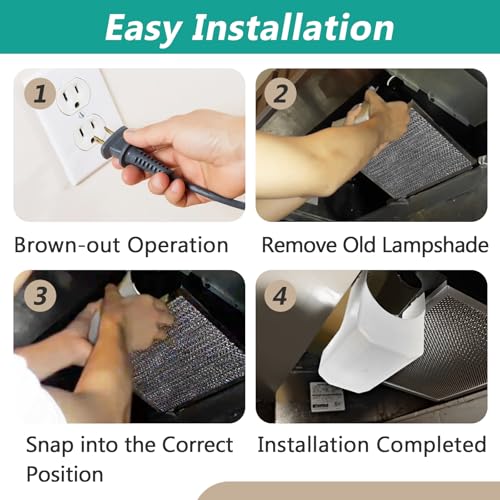 Easy Installation

1

Brown-out Operation

2

Remove Old Lampshade

3

Snap into the Correct Position

4

Installation Completed