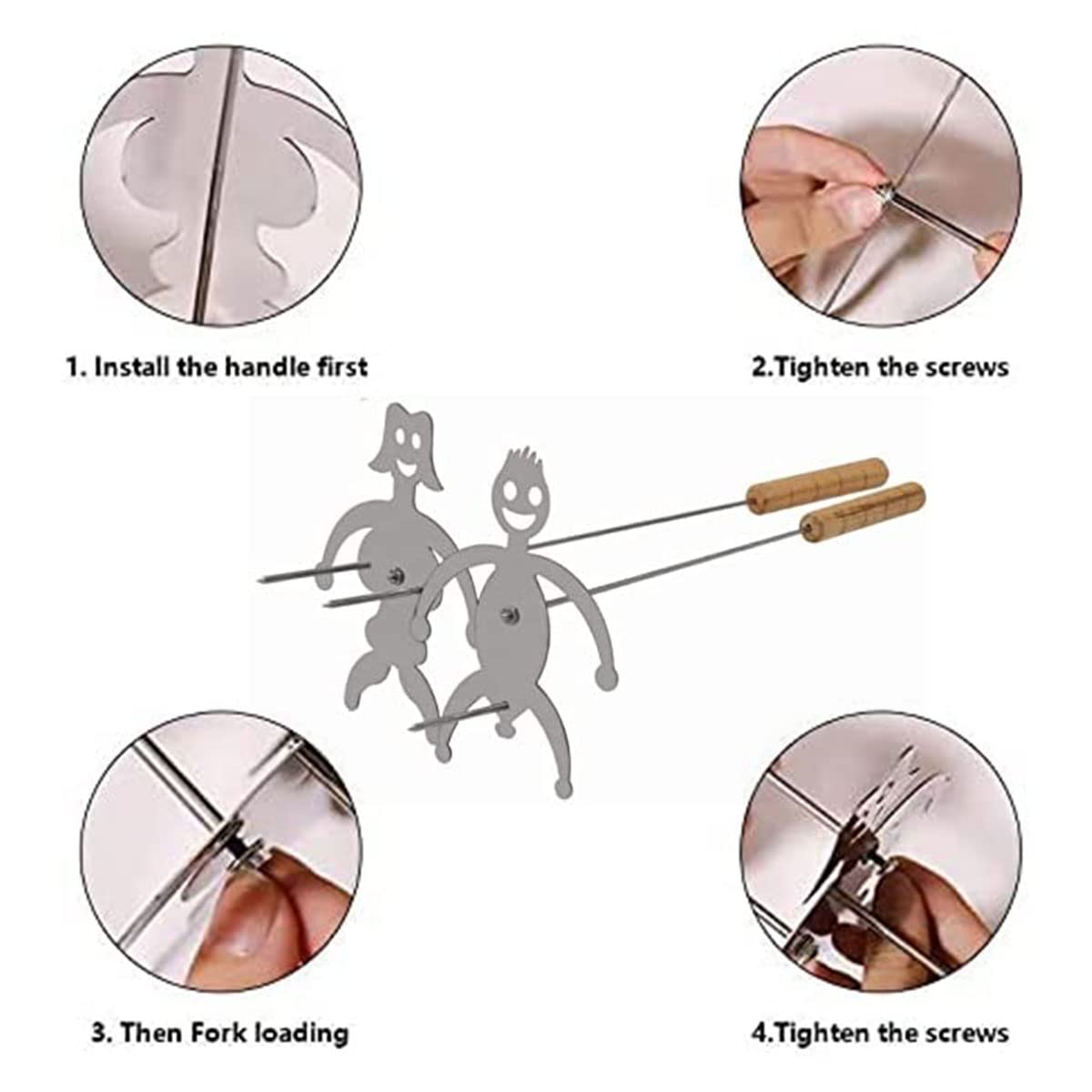 1. Install the handle first

2.Tighten the screws

3. Then Fork loading

4.Tighten the screws