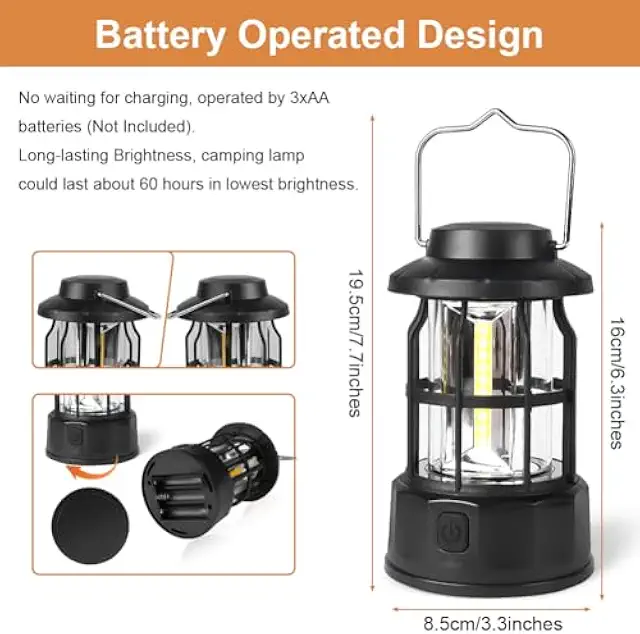 Battery Operated Design

No waiting for charging, operated by 3xAA batteries (Not Included).
Long-lasting Brightness, camping lamp could last about 60 hours in lowest brightness.

19.5cm/7.7inches

16cm/6.3inches

8.5cm/3.3inches