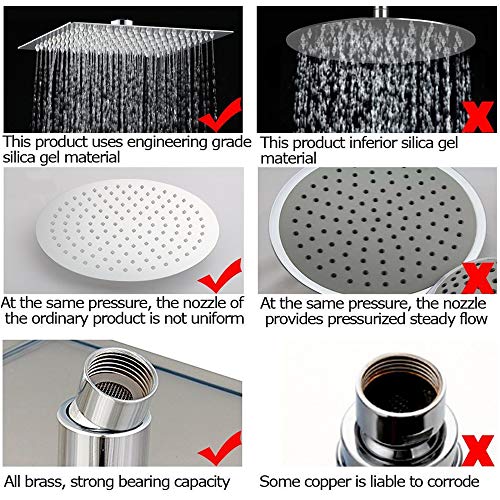 This product uses engineering grade silica gel material

This product inferior silica gel material

At the same pressure, the nozzle of the ordinary product is not uniform

At the same pressure, the nozzle provides pressurized steady flow

All brass, strong bearing capacity

Some copper is liable to corrode