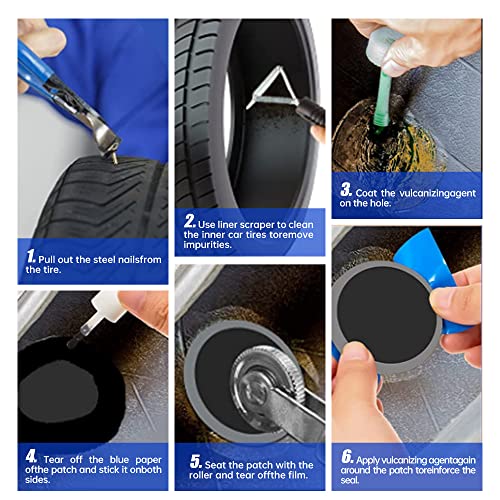 1. Pull out the steel nailsfrom the tire.

2. Use liner scraper to clean the inner car tires toremove impurities.

3. Coat the vulcanizingagent on the hole.

4. Tear off the blue paper ofthe patch and stick it onboth sides.

5. Seat the patch with the roller and tear offthe film.

6. Apply vulcanizing agentagain around the patch toreinforce the seal.