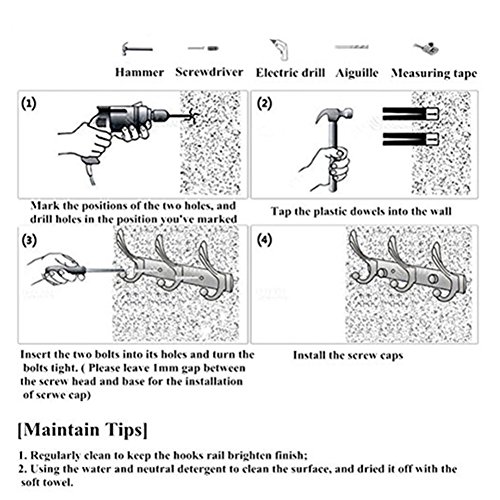 Hammer Screwdriver Electric drill Aiguille Measuring tape

(1)

Mark the positions of the two holes, and drill holes in the position you've marked

(2)

Tap the plastic dowels into the wall

(3)

Insert the two bolts into its holes and turn the bolts tight. ( Please leave 1mm gap between the screw head and base for the installation of serwe cap)

(4)

Install the screw caps

[Maintain Tips]

1. Regularly clean to keep the hooks rail brighten finish;
2. Using the water and neutral detergent to clean the surface, and dried it off with the soft towel.