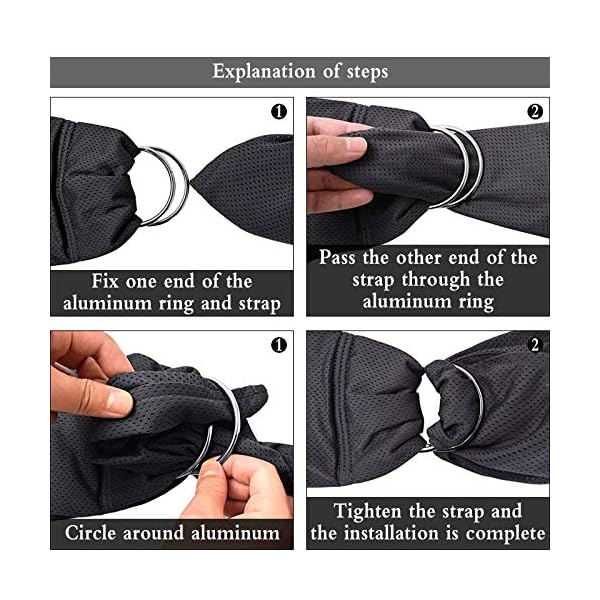 Explanation of steps

1
Fix one end of the aluminum ring and strap

2
Pass the other end of the strap through the aluminum ring

1
Circle around aluminum

2
Tighten the strap and the installation is complete