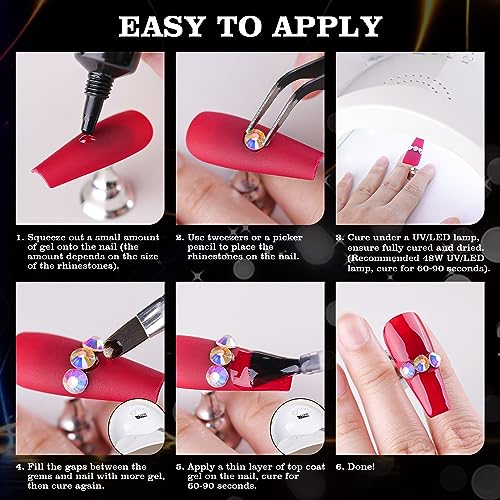 EASY TO APPLY

1. Squeeze out a small amount of gel onto the nail (the amount depends on the size of the rhinestones).

2. Use tweezers or a picker pencil to place the rhinestones on the nail.

3. Cure under a UV/LED lamp, ensure fully cured and dried. (Recommended 48W UV/LED lamp, cure for 60-90 seconds).

4. Fill the gaps between the gems and nail with more gel, then cure again.

5. Apply a thin layer of top coat gel on the nail, cure for 60-90 seconds.

6. Done!