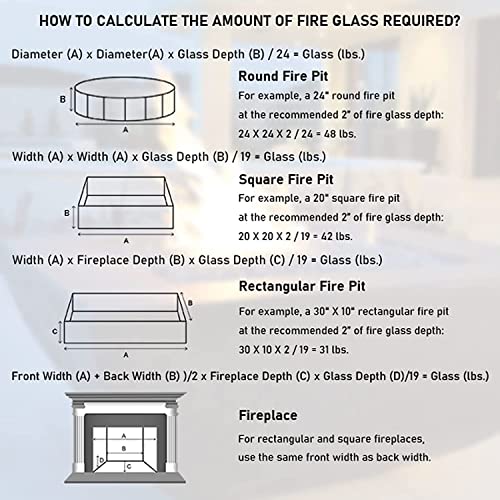 HOW TO CALCULATE THE AMOUNT OF FIRE GLASS REQUIRED?

Diameter (A) x Diameter(A) x Glass Depth (B) / 24 = Glass (lbs.)

B

A

Round Fire Pit

For example, a 24" round fire pit at the recommended 2" of fire glass depth: 24 X 24 X 2 / 24 = 48 lbs.

Width (A) x Width (A) x Glass Depth (B) / 19 = Glass (lbs.)

B

A

Square Fire Pit

For example, a 20" square fire pit at the recommended 2" of fire glass depth: 20 X 20 X 2 / 19 = 42 lbs.

Width (A) x Fireplace Depth (B) x Glass Depth (C) / 19 = Glass (lbs.)

B

C

A

Rectangular Fire Pit

For example, a 30" X 10" rectangular fire pit at the recommended 2" of fire glass depth: 30 X 10 X 2 / 19 = 31 lbs.

Front Width (A) + Back Width (B) )/2 x Fireplace Depth (C) x Glass Depth (D)/19 = Glass (lbs.)

A

B

D

C

Fireplace

For rectangular and square fireplaces, use the same front width as back width.