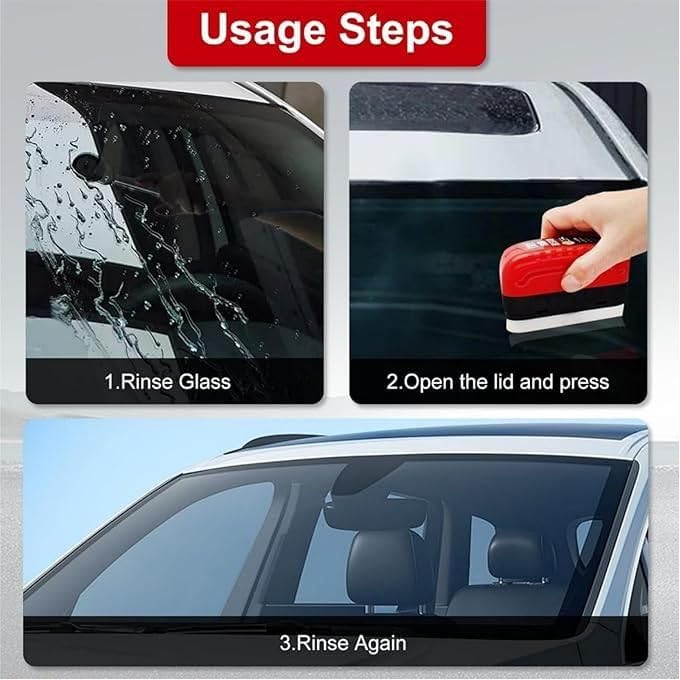 Usage Steps

1.Rinse Glass

2.Open the lid and press

3.Rinse Again