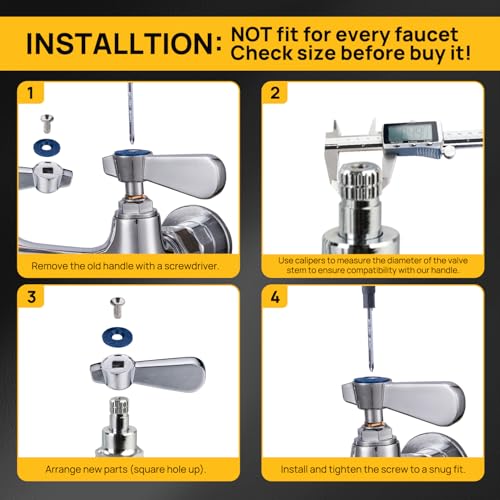 INSTALLTION: NOT fit for every faucet
Check size before buy it!

1

Remove the old handle with a screwdriver.

2

Use calipers to measure the diameter of the valve stem to ensure compatibility with our handle.

3

Arrange new parts (square hole up).

4

Install and tighten the screw to a snug fit.