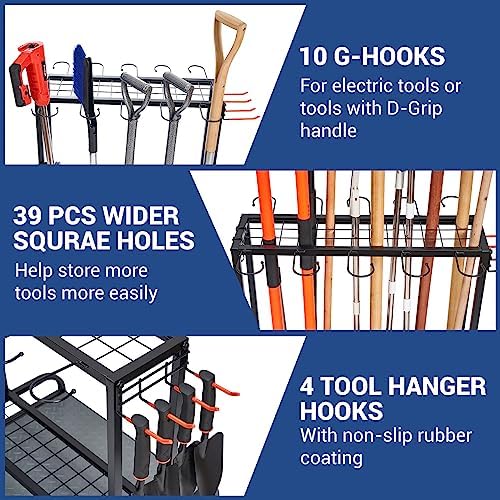 10 G-HOOKS
For electric tools or tools with D-Grip handle

39 PCS WIDER SQURAE HOLES
Help store more tools more easily

4 TOOL HANGER HOOKS
With non-slip rubber coating