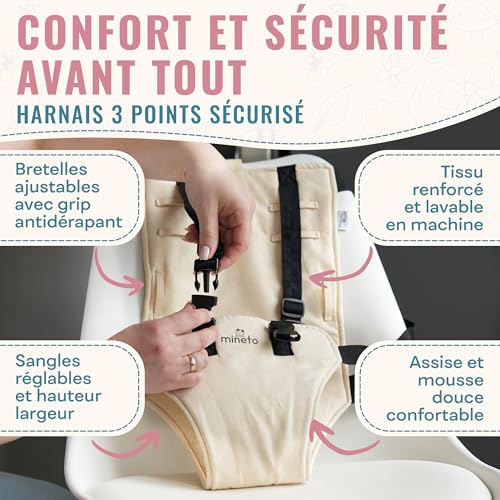 CONFORT ET SÉCURITÉ AVANT TOUT

HARNAIS 3 POINTS SÉCURISÉ

Bretelles ajustables avec grip antidérapant

Tissu renforcé et lavable en machine

mineto

Sangles réglables et hauteur largeur

Assise et mousse douce confortable