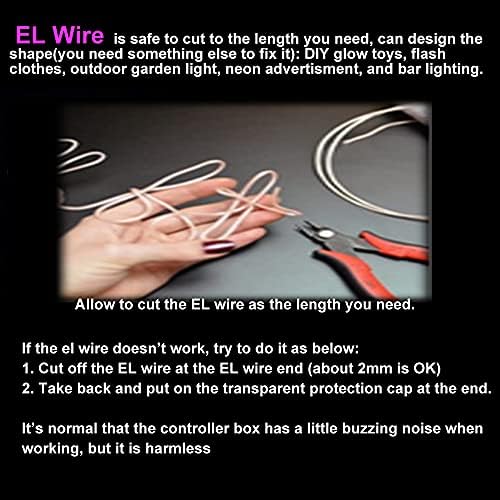 EL Wire is safe to cut to the length you need, can design the shape(you need something else to fix it): DIY glow toys, flash clothes, outdoor garden light, neon advertisment, and bar lighting.

Allow to cut the EL wire as the length you need.

If the el wire doesn't work, try to do it as below:
1. Cut off the EL wire at the EL wire end (about 2mm is OK)
2. Take back and put on the transparent protection cap at the end.

It's normal that the controller box has a little buzzing noise when working, but it is harmless