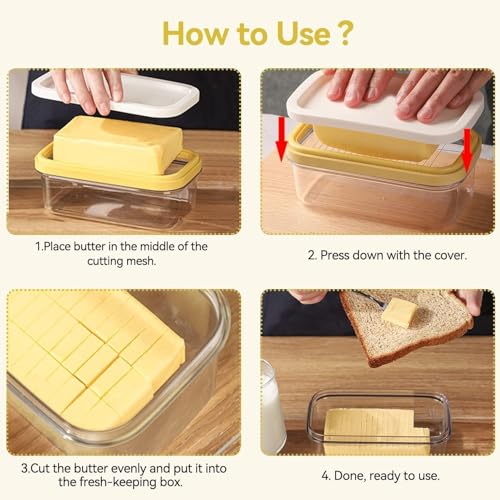 How to Use ?

1.Place butter in the middle of the cutting mesh.

2. Press down with the cover.

3.Cut the butter evenly and put it into the fresh-keeping box.

4. Done, ready to use.