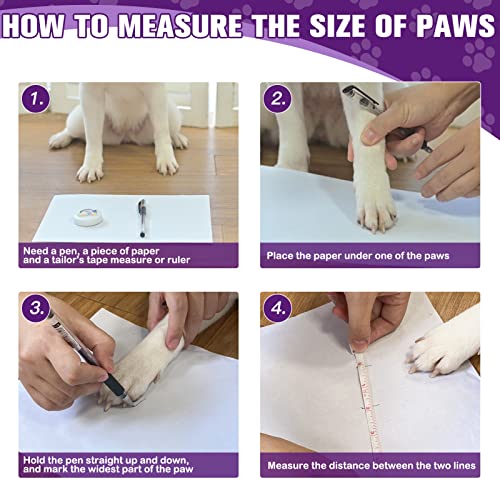 HOW TO MEASURE THE SIZE OF PAWS

1.

Need a pen, a piece of paper and a tailor's tape measure or ruler

2.

Place the paper under one of the paws

3.

Hold the pen straight up and down, and mark the widest part of the paw

4.

Measure the distance between the two lines