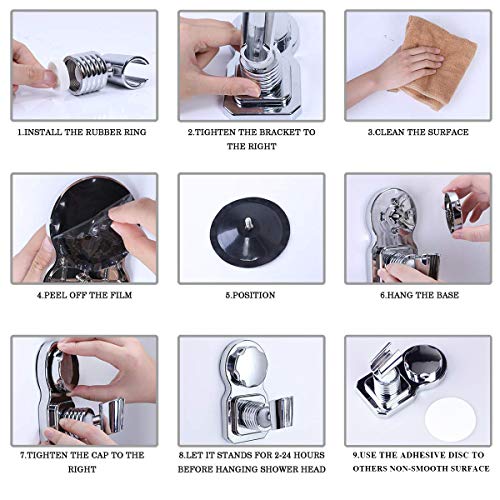 1.INSTALL THE RUBBER RING

2.TIGHTEN THE BRACKET TO THE RIGHT

3.CLEAN THE SURFACE

4.PEEL OFF THE FILM

5.POSITION

6.HANG THE BASE

7.TIGHTEN THE CAP TO THE RIGHT

8.LET IT STANDS FOR 2-24 HOURS BEFORE HANGING SHOWER HEAD

9.USE THE ADHESIVE DISC TO OTHERS NON-SMOOTH SURFACE