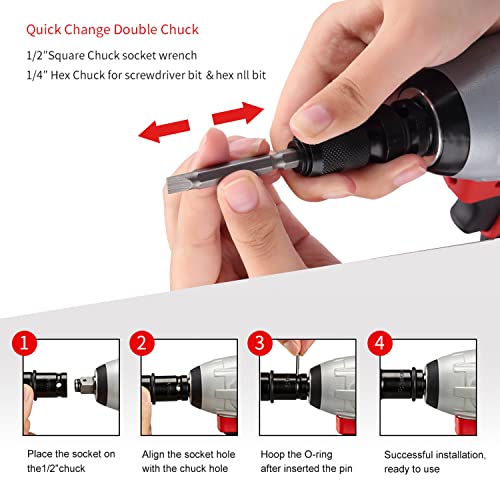 Quick Change Double Chuck

1/2"Square Chuck socket wrench

1/4" Hex Chuck for screwdriver bit & hex nll bit

1

Place the socket on the1/2"chuck

2

Align the socket hole with the chuck hole

3

Hoop the O-ring after inserted the pin

4

Successful installation, ready to use