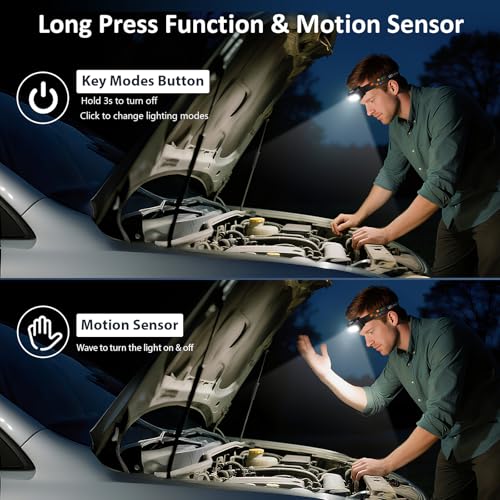 Long Press Function & Motion Sensor

Key Modes Button

Hold 3s to turn off
Click to change lighting modes

Motion Sensor

Wave to turn the light on & off