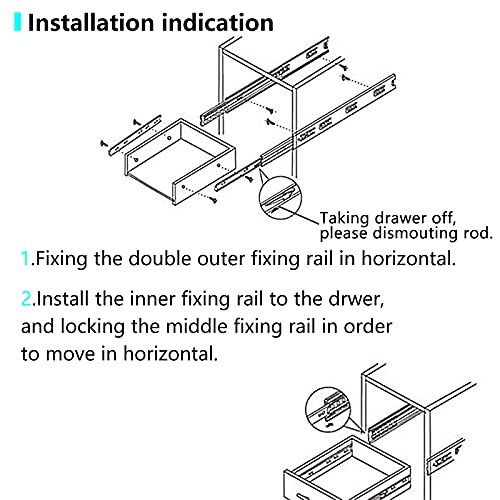 Installation indication

Taking drawer off, please dismouting rod.

1.Fixing the double outer fixing rail in horizontal.

2.Install the inner fixing rail to the drwer, and locking the middle fixing rail in order to move in horizontal.