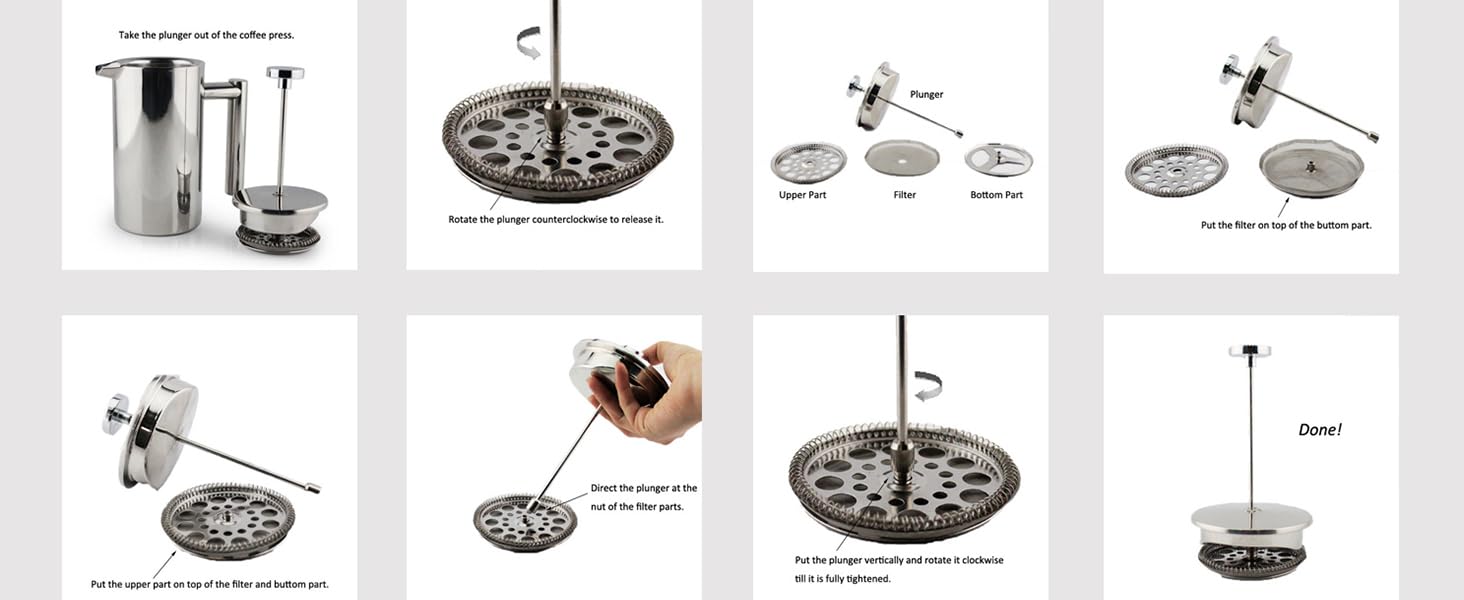 Take the plunger out of the coffee press.

Rotate the plunger counterclockwise to release it.

Plunger

Upper Part

Filter

Bottom Part

Put the filter on top of the buttom part.

Put the upper part on top of the filter and buttom part.

Direct the plunger at the nut of the filter parts.

Put the plunger vertically and rotate it clockwise till it is fully tightened.

Done!