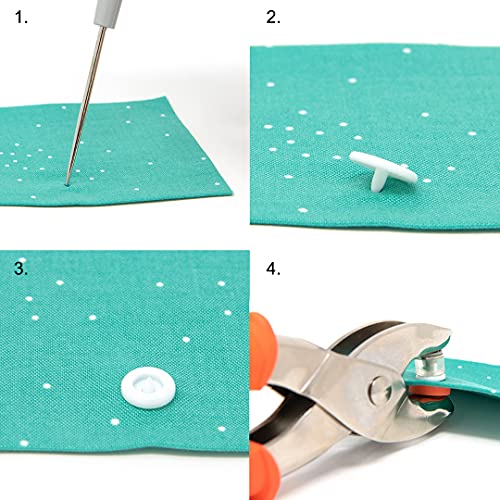 1.

2.

3.

4.