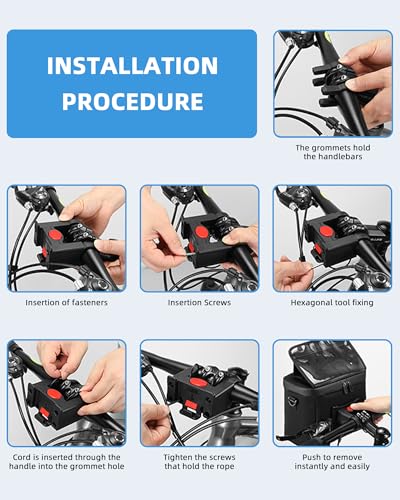 INSTALLATION PROCEDURE

The grommets hold the handlebars

Insertion of fasteners

Insertion Screws

Hexagonal tool fixing

Cord is inserted through the handle into the grommet hole

Tighten the screws that hold the rope

Push to remove instantly and easily