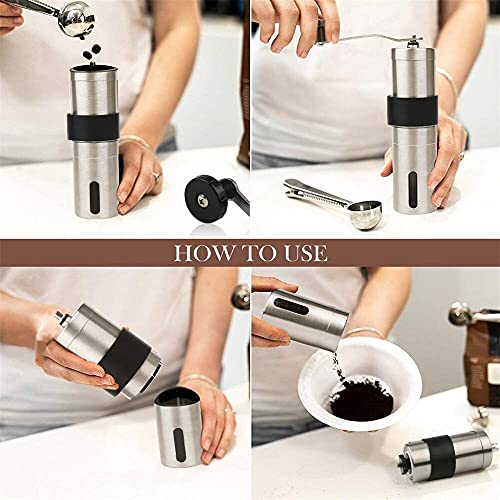 HOW TO USE