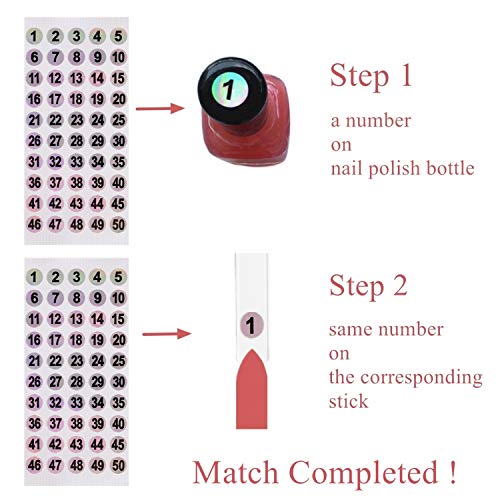 1 2 3 4 5
6 7 8 9 10
11 12 13 14 15
16 17 18 19 20
21 22 23 24 25
26 27 28 29 30
31 32 33 34 35
36 37 38 39 40
41 42 43 44 45
46 47 48 49 50

1

Step 1

a number on nail polish bottle

1 2 3 4 5
6 7 8 9 10
11 12 13 14 15
16 17 18 19 20
21 22 23 24 25
26 27 28 29 30
31 32 33 34 35
36 37 38 39 40
41 42 43 44 45
46 47 48 49 50

1

Step 2

same number on the corresponding stick

Match Completed !