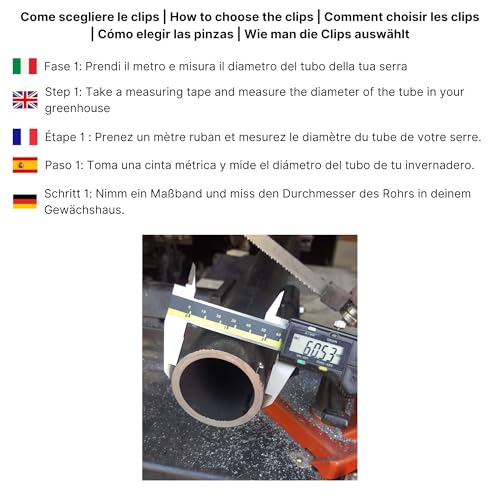 Come scegliere le clips | How to choose the clips | Comment choisir les clips | Cómo elegir las pinzas | Wie man die Clips auswählt

Fase 1: Prendi il metro e misura il diametro del tubo della tua serra

Step 1: Take a measuring tape and measure the diameter of the tube in your greenhouse

Étape 1 : Prenez un mètre ruban et mesurez le diamètre du tube de votre serre.

Paso 1: Toma una cinta métrica y mide el diámetro del tubo de tu invernadero.

Schritt 1: Nimm ein Maßband und miss den Durchmesser des Rohrs in deinem Gewächshaus.

60.53