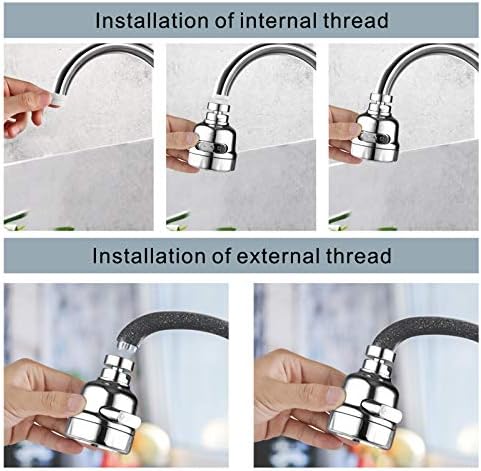 Installation of internal thread

Installation of external thread