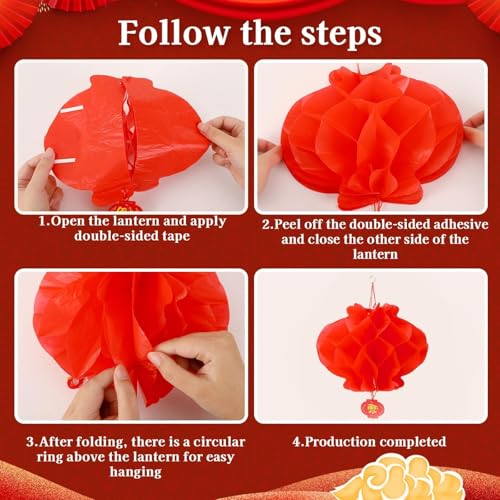 Follow the steps

1.Open the lantern and apply double-sided tape

2.Peel off the double-sided adhesive and close the other side of the lantern

3.After folding, there is a circular ring above the lantern for easy hanging

4.Production completed