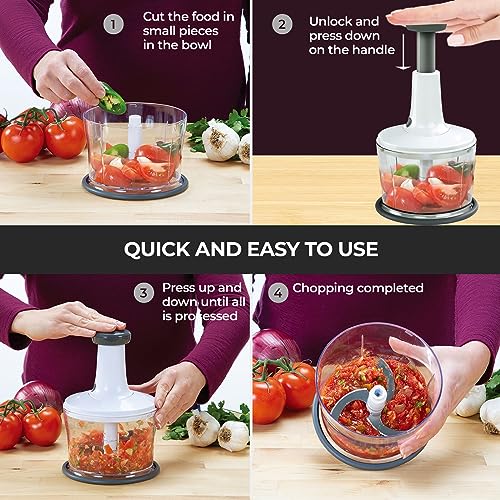 1 Cut the food in small pieces in the bowl

2 Unlock and press down on the handle

QUICK AND EASY TO USE

3 Press up and down until all is processed

4 Chopping completed