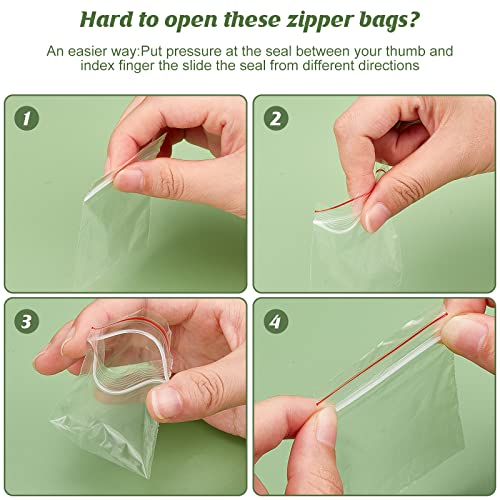 Hard to open these zipper bags?

An easier way:Put pressure at the seal between your thumb and index finger the slide the seal from different directions

1

2

3

4