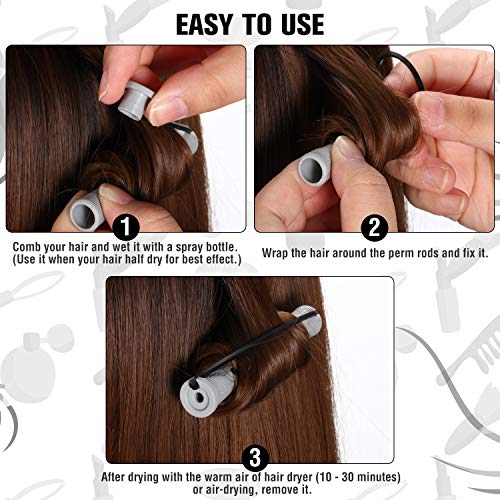 EASY TO USE

1

Comb your hair and wet it with a spray bottle. (Use it when your hair half dry for best effect.)

2

Wrap the hair around the perm rods and fix it.

3

After drying with the warm air of hair dryer (10 - 30 minutes) or air-drying, remove it.