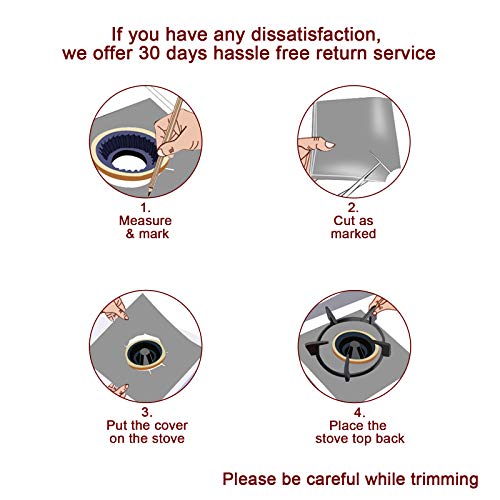 If you have any dissatisfaction, we offer 30 days hassle free return service

1.
Measure & mark

2.
Cut as marked

3.
Put the cover on the stove

4.
Place the stove top back

Please be careful while trimming