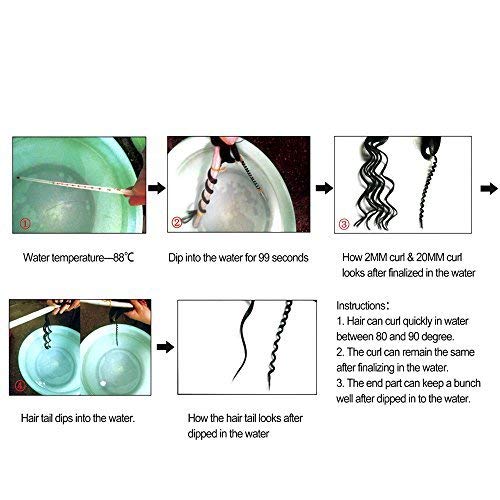 ①
Water temperature—88℃

②
Dip into the water for 99 seconds

③
How 2MM curl & 20MM curl looks after finalized in the water

④
Hair tail dips into the water.

How the hair tail looks after dipped in the water

Instructions:
1. Hair can curl quickly in water between 80 and 90 degree.
2. The curl can remain the same after finalizing in the water.
3. The end part can keep a bunch well after dipped in to the water.