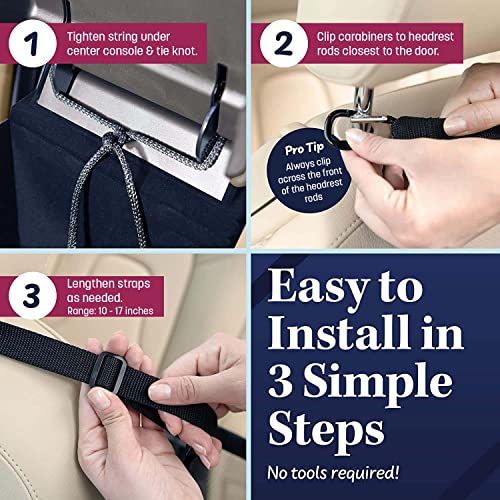 1 Tighten string under center console & tie knot.

2 Clip carabiners to headrest rods closest to the door.

Pro Tip
Always clip across the front of the headrest rods

3 Lengthen straps as needed.
Range: 10 - 17 inches

Easy to Install in 3 Simple Steps

No tools required!