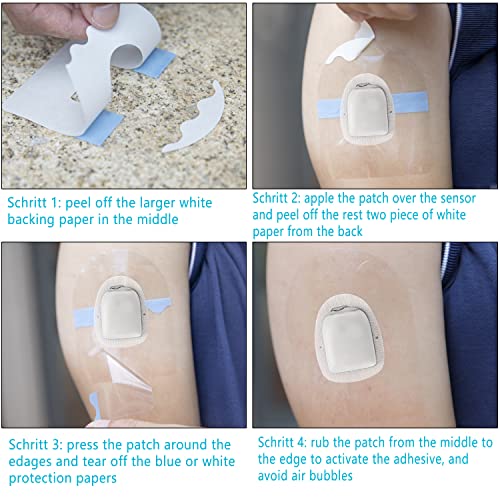 Schritt 1: peel off the larger white backing paper in the middle

Schritt 2: apple the patch over the sensor and peel off the rest two piece of white paper from the back

Schritt 3: press the patch around the edages and tear off the blue or white protection papers

Schritt 4: rub the patch from the middle to the edge to activate the adhesive, and avoid air bubbles