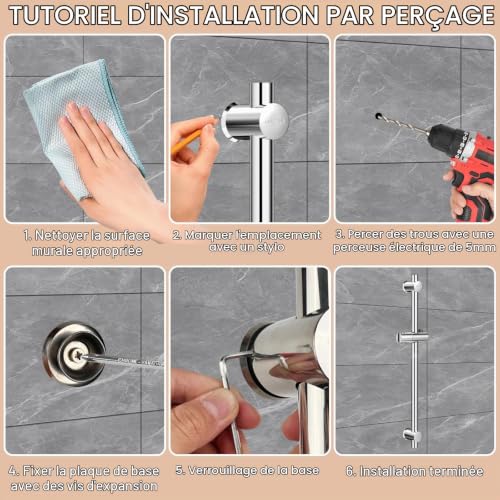 TUTORIEL D'INSTALLATION PAR PERÇAGE

1. Nettoyer la surface murale appropriée

2. Marquer l'emplacement avec un stylo

3. Percer des trous avec une perceuse électrique de 5mm

4. Fixer la plaque de base avec des vis d'expansion

5. Verrouillage de la base

6. Installation terminée