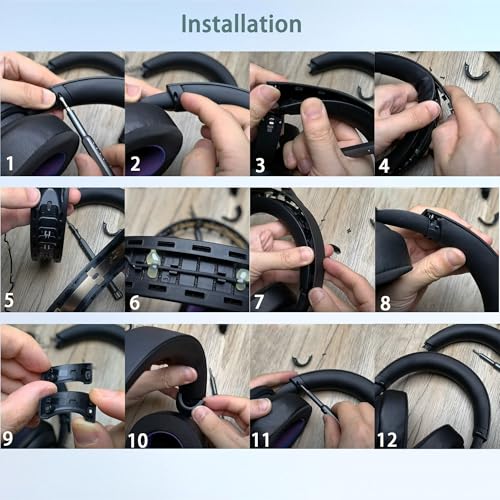 Installation

1

2

3

4

5

6

7

8

9

10

11

12