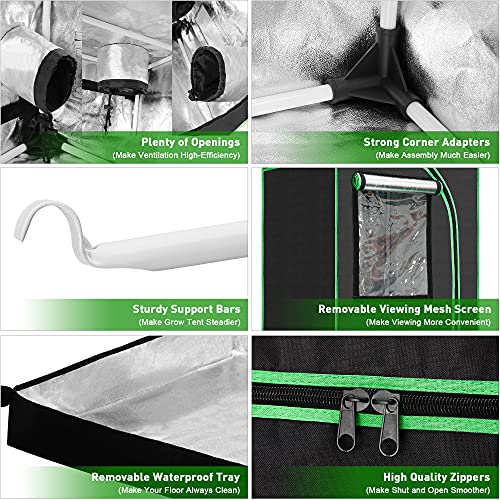 Plenty of Openings
(Make Ventilation High-Efficiency)

Strong Corner Adapters
(Make Assembly Much Easier)

Sturdy Support Bars
(Make Grow Tent Steadier)

Removable Viewing Mesh Screen
(Make Viewing More Convenient)

Removable Waterproof Tray
(Make Your Floor Always Clean)

High Quality Zippers
(Make Shut and Open Smoother)