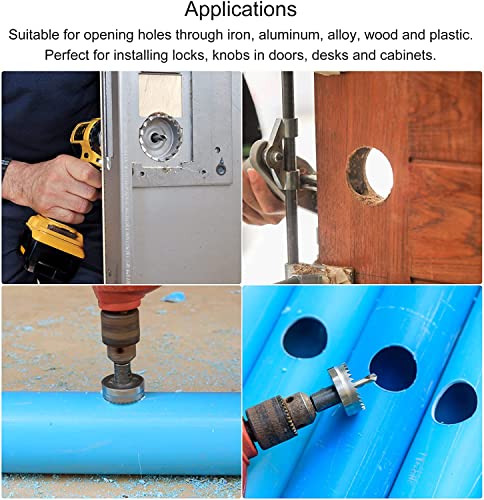 Applications

Suitable for opening holes through iron, aluminum, alloy, wood and plastic.
Perfect for installing locks, knobs in doors, desks and cabinets.