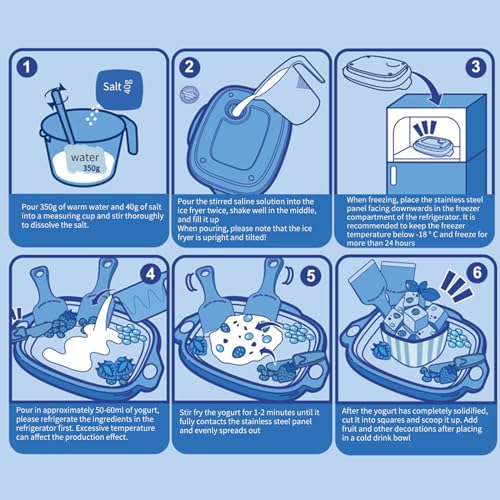 1

Salt 40g

water 350g

Pour 350g of warm water and 40g of salt into a measuring cup and stir thoroughly to dissolve the salt.

2

Pour the stirred saline solution into the ice fryer twice, shake well in the middle, and fill it up
When pouring, please note that the ice fryer is upright and tilted!

3

When freezing, place the stainless steel panel facing downwards in the freezer compartment of the refrigerator. It is recommended to keep the freezer temperature below -18 ° C and freeze for more than 24 hours

4

Pour in approximately 50-60ml of yogurt, please refrigerate the ingredients in the refrigerator first. Excessive temperature can affect the production effect.

5

Stir fry the yogurt for 1-2 minutes until it fully contacts the stainless steel panel and evenly spreads out

6

After the yogurt has completely solidified, cut it into squares and scoop it up. Add fruit and other decorations after placing in a cold drink bowl