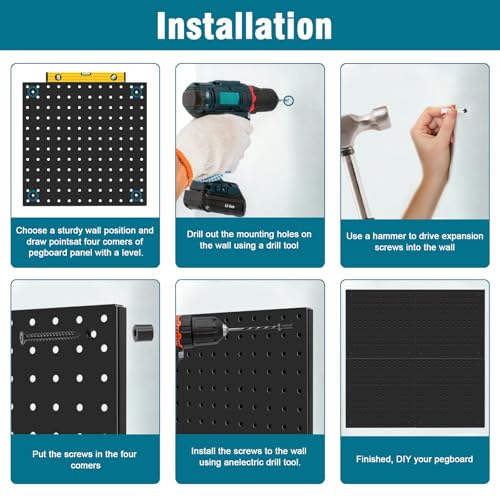 Installation

Choose a sturdy wall position and draw pointsat four comers of pegboard panel with a level.

Drill out the mounting holes on the wall using a drill tool

Use a hammer to drive expansion screws into the wall

Put the screws in the four comers

Install the screws to the wall using anelectric drill tool.

Finished, DIY your pegboard